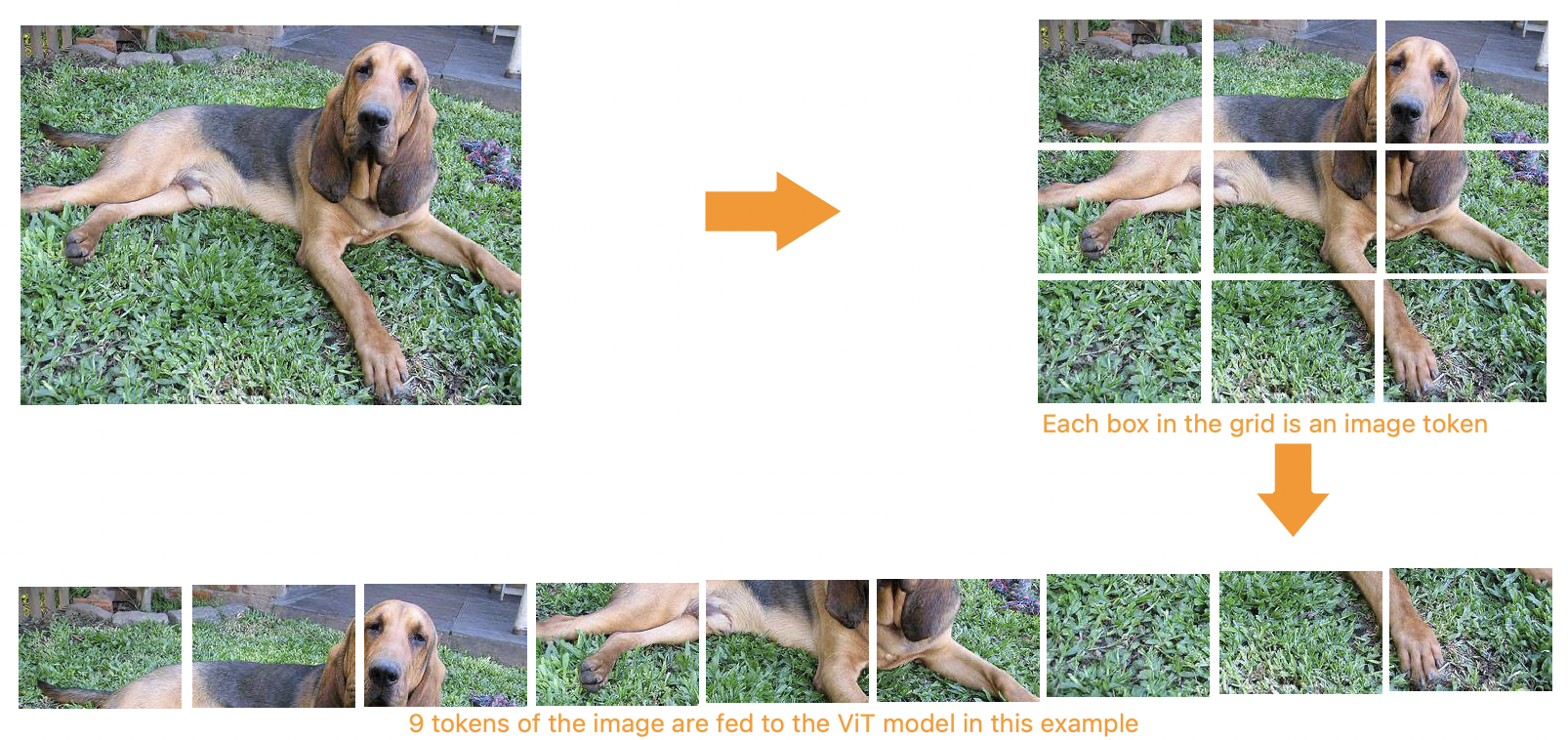 Each box in the grid is an image token

9 tokens of the image are fed to the ViT model in this example