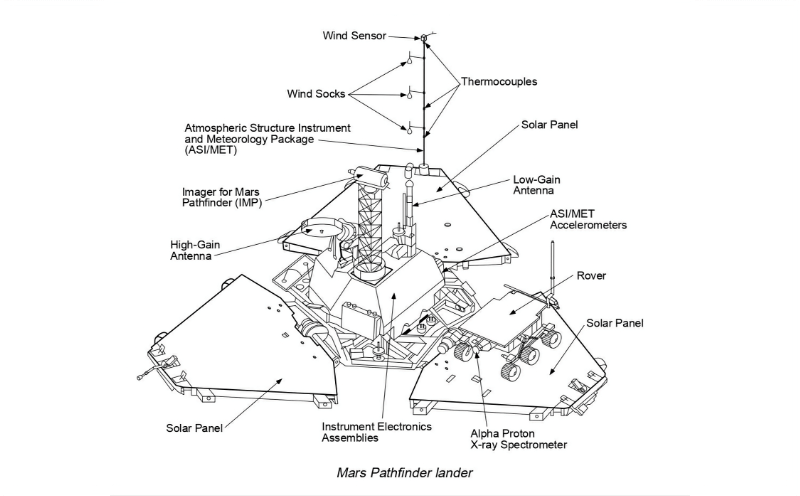 Wind Sensor

Wind Socks

Thermocouples

Atmospheric Structure Instrument and Meteorology Package (ASI/MET)

Solar Panel

Imager for Mars Pathfinder (IMP)

Low-Gain Antenna

ASI/MET Accelerometers

High-Gain Antenna

Rover

Solar Panel

Solar Panel

Instrument Electronics Assemblies

Alpha Proton X-ray Spectrometer

Mars Pathfinder lander