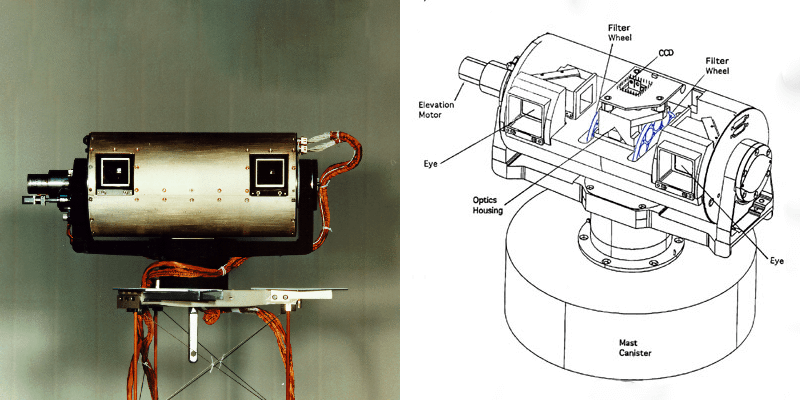 Filter Wheel

CCD

Filter Wheel

Elevation Motor

Eye

Optics Housing

Eye

Mast Canister