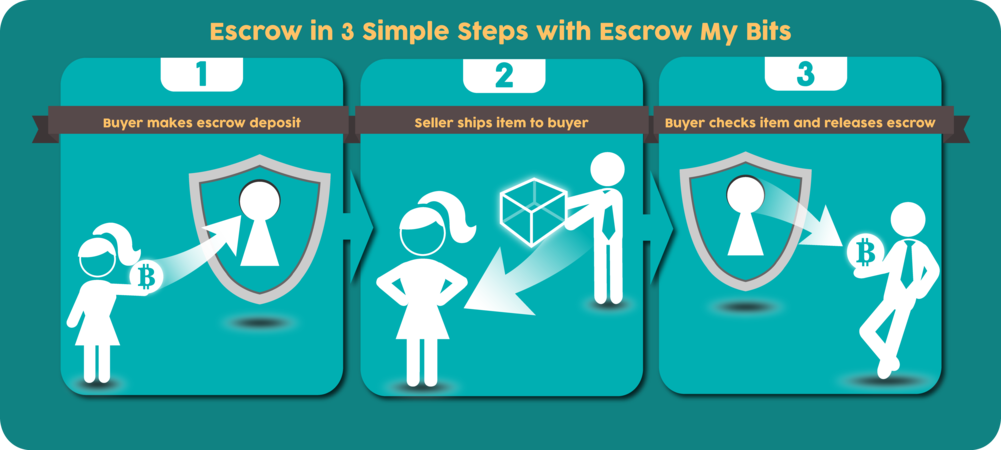 Escrow in 3 Simple Steps with Escrow My Bits

1

Buyer makes escrow deposit

2

Seller ships item to buyer

3

Buyer checks item and releases escrow